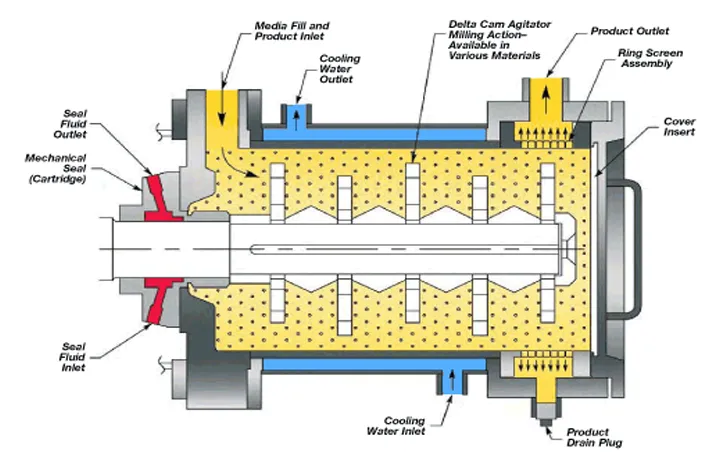 Media Fill and Product Inlet

Cooling Water Outlet

Delta Cam Agitator Milling Action– Available in Various Materials

Product Outlet

Ring Screen Assembly

Cover Insert

Seal Fluid Outlet

Mechanical Seal (Cartridge)

Seal Fluid Inlet

Cooling Water Inlet

Product Drain Plug